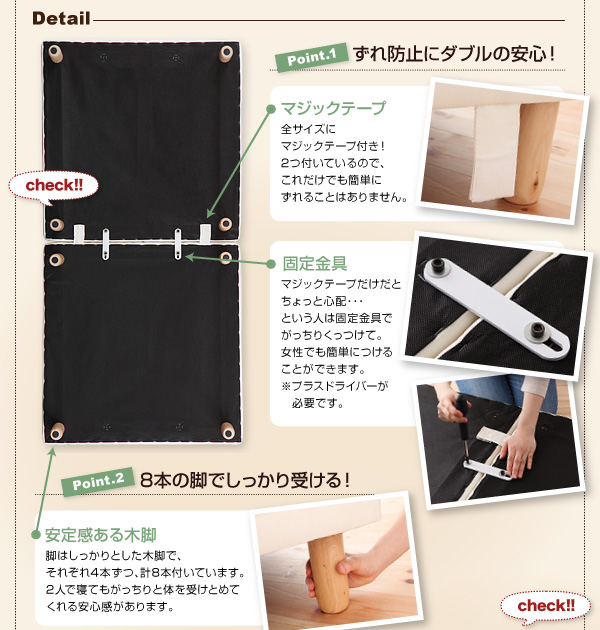 Detail

check!!

Point.1 ずれ防止にダブルの安心！

マジックテープ
全サイズに
マジックテープ付き！
2つ付いているので、
これだけでも簡単に
ずれることはありません。

固定金具
マジックテープだけだと
ちょっと心配･･･
という人は固定金具で
がっちりくっつけて。
女性でも簡単につける
ことができます。
※プラスドライバーが
必要です。

Point.2 8本の脚でしっかり受ける！

安定感ある木脚
脚はしっかりとした木脚で、
それぞれ4本ずつ、計8本付いています。
2人で寝てもがっちりと体を受けとめて
くれる安心感があります。

check!!